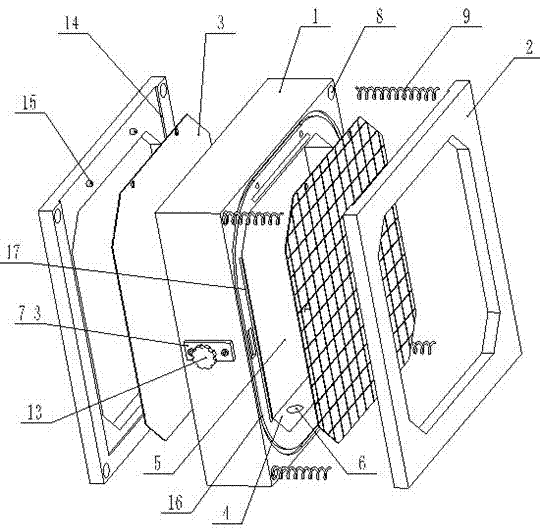 14
3
1
8
9
2
15
17
7 3
13
5
16
4
6